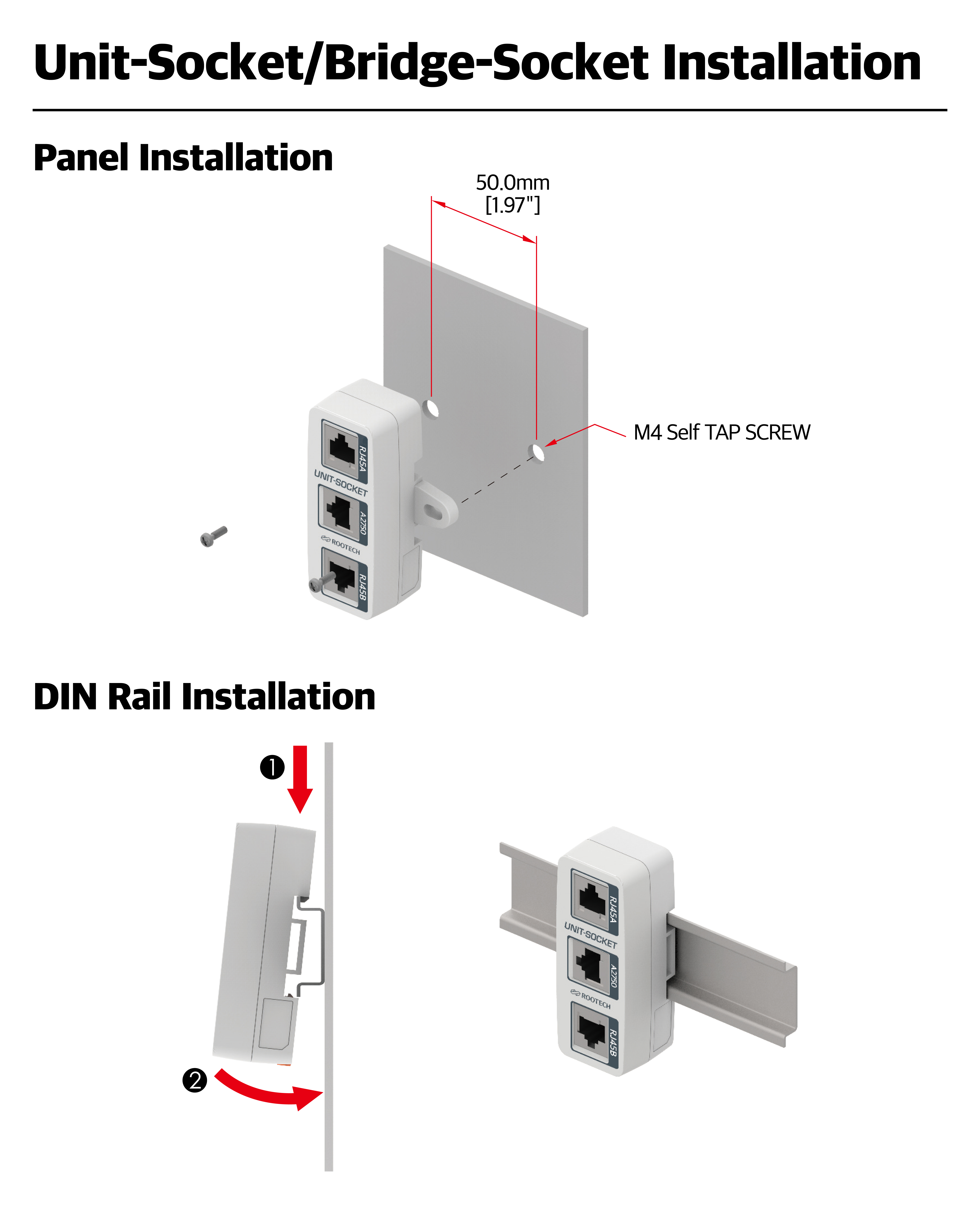 Unit-Socket/Bridge-Socket Installation

Panel Installation

50.0mm
[1.97"]

M4 Self TAP SCREW

RJ45A
UNIT-SOCKET
A2750
ROOTECH
RJ45B

DIN Rail Installation

❶

❷

RJ45A
UNIT-SOCKET
A2750
ROOTECH
RJ45B