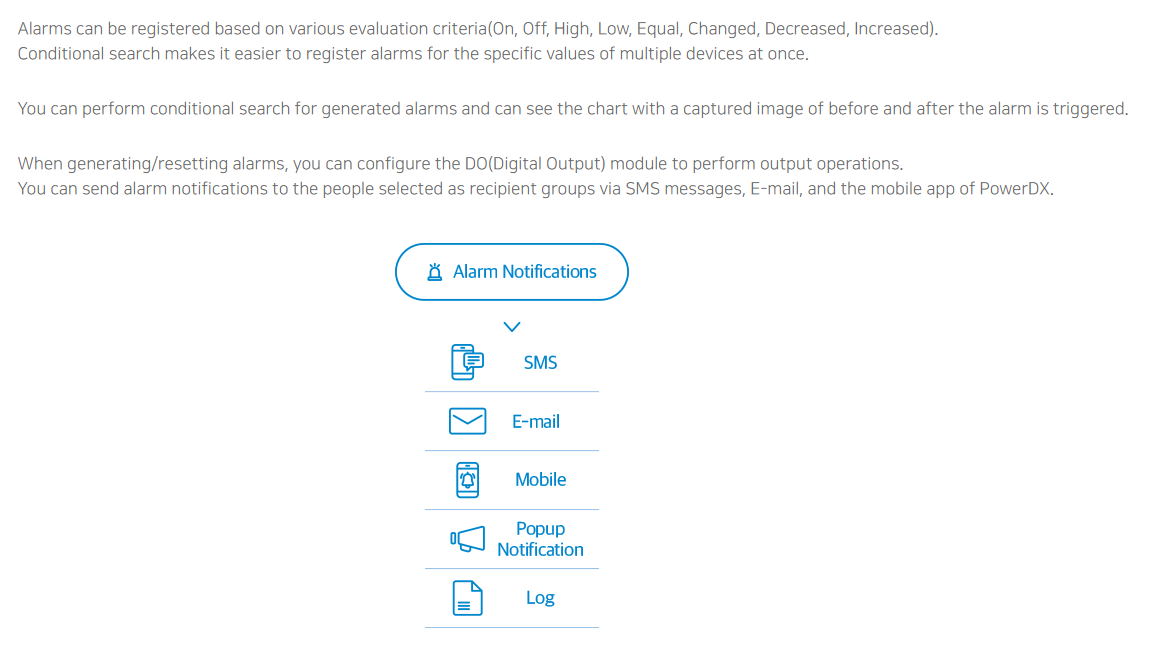 Alarms can be registered based on various evaluation criteria(On, Off, High, Low, Equal, Changed, Decreased, Increased).
Conditional search makes it easier to register alarms for the specific values of multiple devices at once.

You can perform conditional search for generated alarms and can see the chart with a captured image of before and after the alarm is triggered.

When generating/resetting alarms, you can configure the DO(Digital Output) module to perform output operations.
You can send alarm notifications to the people selected as recipient groups via SMS messages, E-mail, and the mobile app of PowerDX.

Alarm Notifications

SMS

E-mail

Mobile

Popup Notification

Log